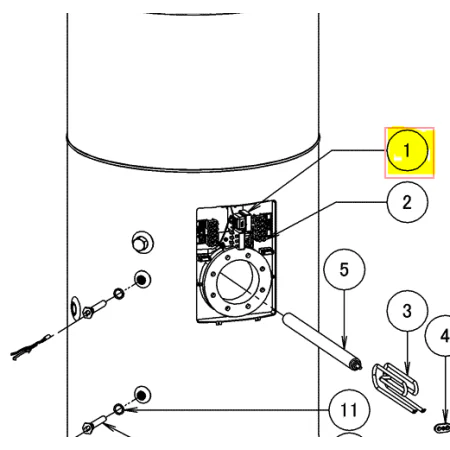 1
2
5
3
4
11