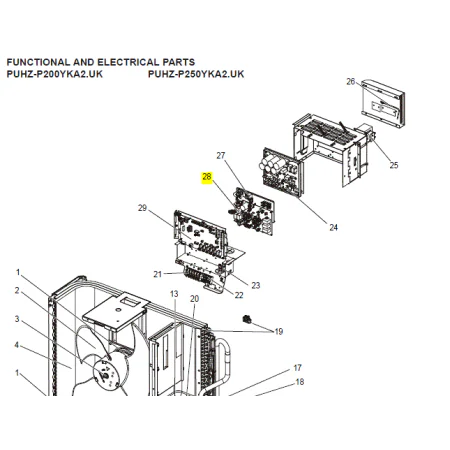 FUNCTIONAL AND ELECTRICAL PARTS
PUHZ-P200YKA2.UK PUHZ-P250YKA2.UK

26
25
27
28
24
29
21
23
22
1
2
3
4
1
13
20
19
17
18