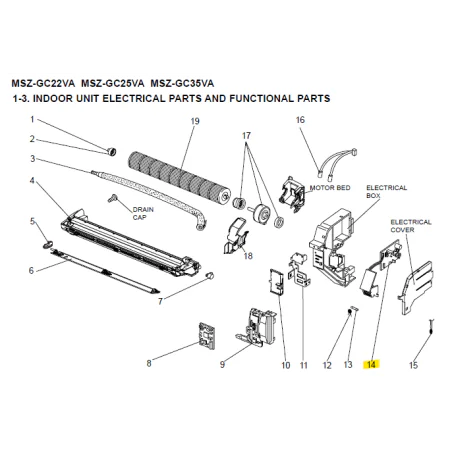 MSZ-GC22VA MSZ-GC25VA MSZ-GC35VA
1-3. INDOOR UNIT ELECTRICAL PARTS AND FUNCTIONAL PARTS

1
2
3
4
5
6
7
8
9
10
11
12
13
14
15
16
17
18
19
DRAIN CAP
MOTOR BED
ELECTRICAL BOX
ELECTRICAL COVER