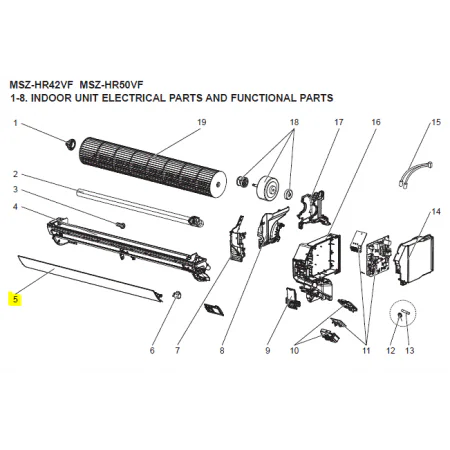 MSZ-HR42VF MSZ-HR50VF
1-8. INDOOR UNIT ELECTRICAL PARTS AND FUNCTIONAL PARTS

1
19
18
17
16
15
2
3
4
14
5
6
7
8
9
10
11
12
13