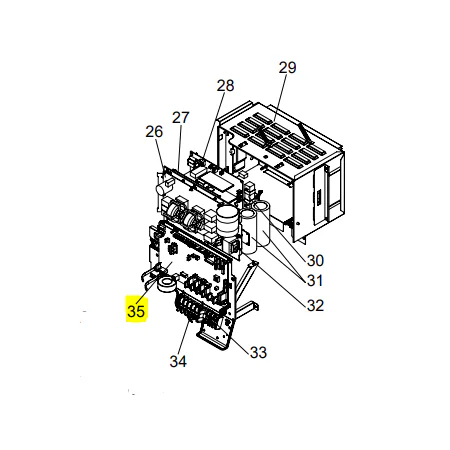 29
28
27
26
30
31
32
35
33
34